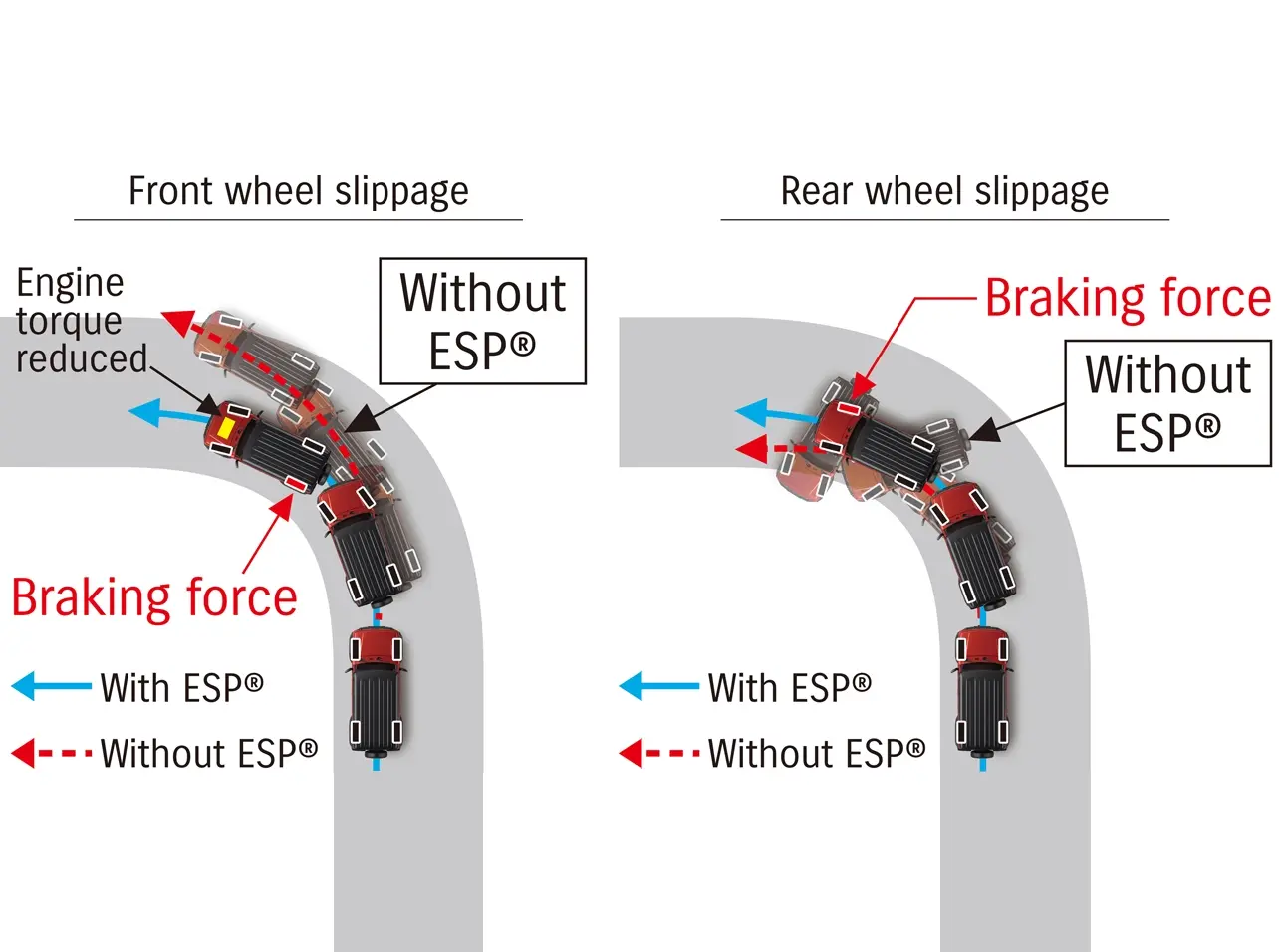 Front wheel slippage

Engine torque reduced

Without ESP®

Braking force

With ESP®

Without ESP®

Rear wheel slippage

Braking force

Without ESP®

With ESP®

Without ESP®